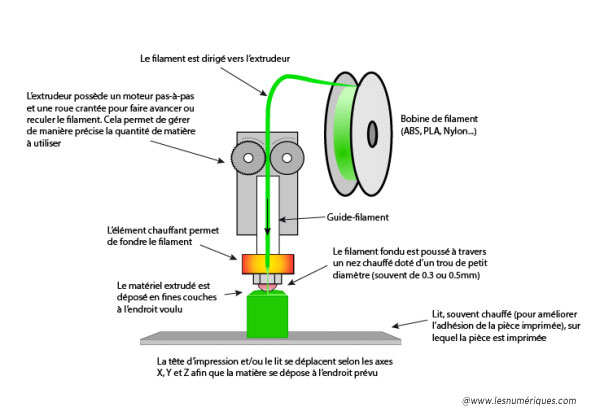 Le filament est dirigé vers l'extrudeur

L'extrudeur possède un moteur pas-à-pas et une roue crantée pour faire avancer ou reculer le filament. Cela permet de gérer de manière précise la quantité de matière à utiliser

Bobine de filament (ABS, PLA, Nylon...)

Guide-filament

L'élément chauffant permet de fondre le filament

Le filament fondu est poussé à travers un nez chauffé doté d'un trou de petit diamètre (souvent de 0.3 ou 0.5mm)

Le matériel extrudé est déposé en fines couches à l'endroit voulu

Lit, souvent chauffé (pour améliorer l'adhésion de la pièce imprimée), sur lequel la pièce est imprimée

La tête d'impression et/ou le lit se déplacent selon les axes X, Y et Z afin que la matière se dépose à l'endroit prévu

@www.lesnumériques.com